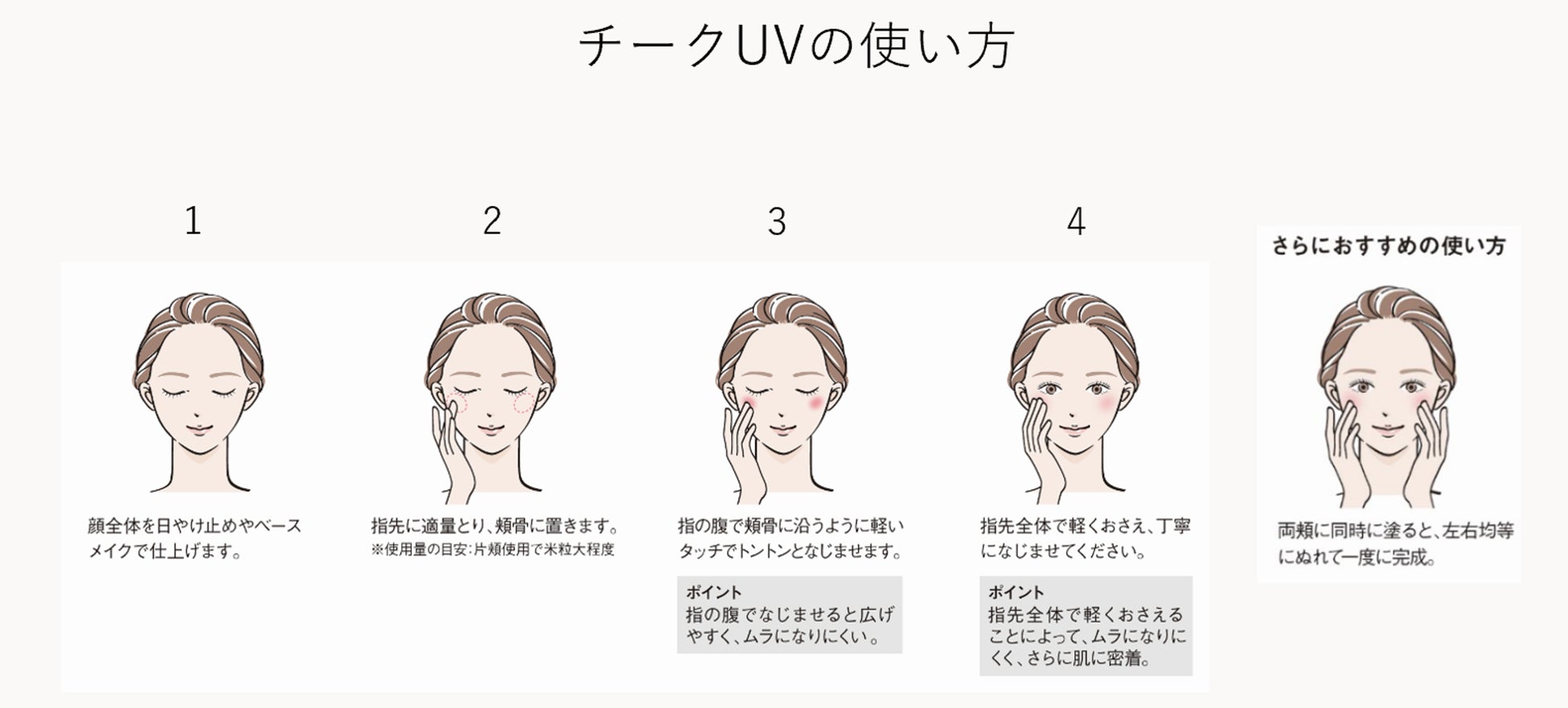 チークUVの使い方

1

顔全体を日やけ止めやベースメイクで仕上げます。

2

指先に適量とり、頬骨に置きます。
※使用量の目安：片頬使用で米粒大程度

3

指の腹で頬骨に沿うように軽いタッチでトントンとなじませます。

ポイント
指の腹でなじませると広げやすく、ムラになりにくい。

4

指先全体で軽くおさえ、丁寧になじませてください。

ポイント
指先全体で軽くおさえることによって、ムラになりにくく、さらに肌に密着。

さらにおすすめの使い方

両頬に同時に塗ると、左右均等にぬれて一度に完成。