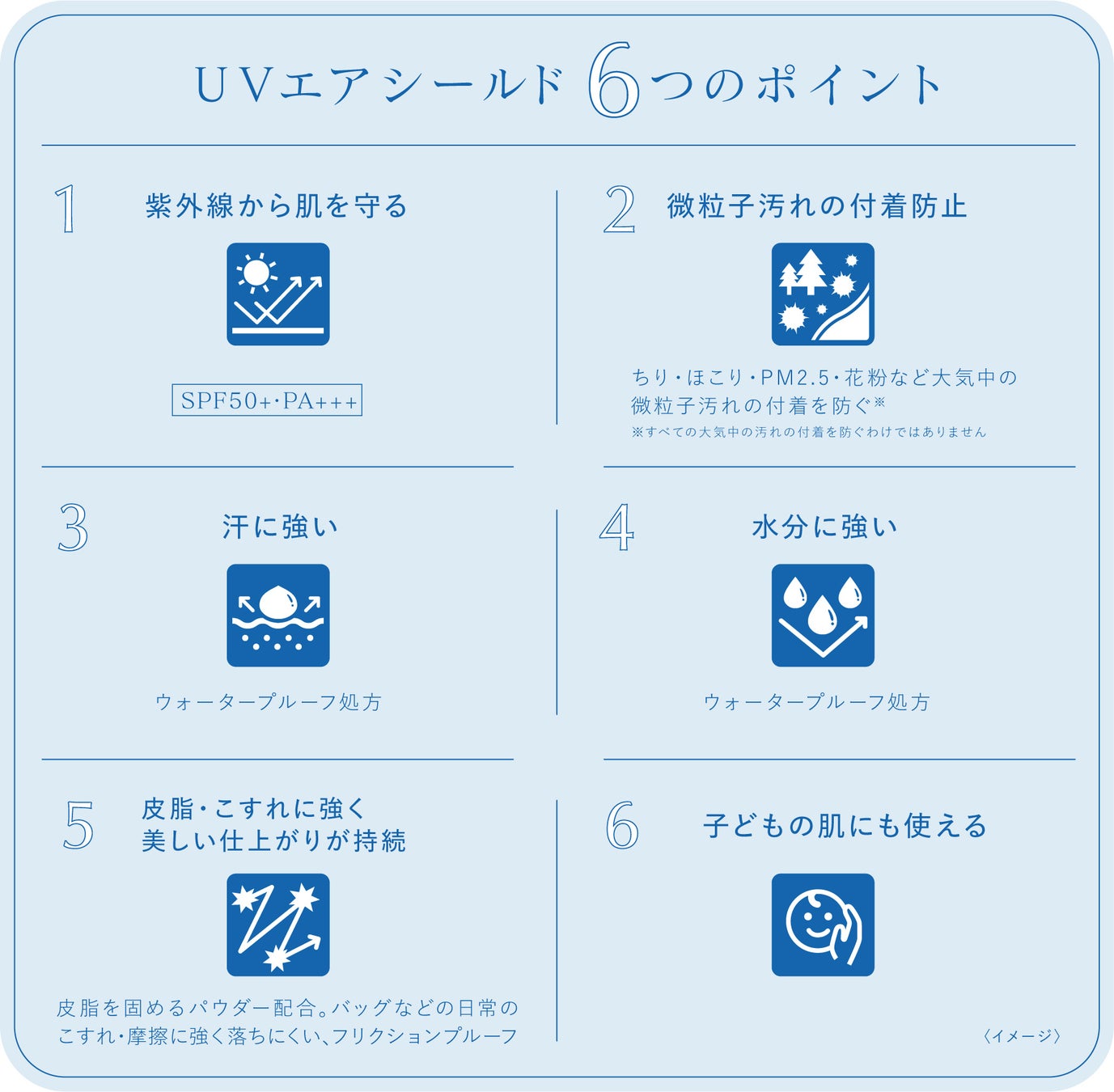 UVエアシールド 6つのポイント

1 紫外線から肌を守る

SPF50+・PA+++

2 微粒子汚れの付着防止

ちり・ほこり・PM2.5・花粉など大気中の微粒子汚れの付着を防ぐ※
※すべての大気中の汚れの付着を防ぐわけではありません

3 汗に強い

ウォータープルーフ処方

4 水分に強い

ウォータープルーフ処方

5 皮脂・こすれに強く美しい仕上がりが持続

皮脂を固めるパウダー配合。バッグなどの日常のこすれ・摩擦に強く落ちにくい、フリクションプルーフ

6 子どもの肌にも使える

〈イメージ〉