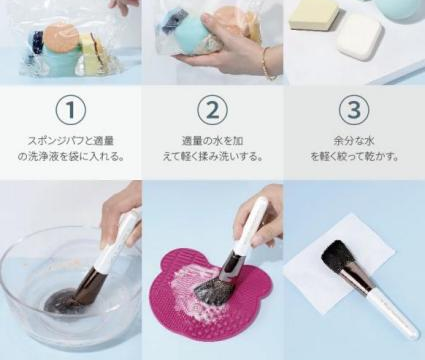 ①

スポンジパフと適量の洗浄液を袋に入れる。

②

適量の水を加えて軽く揉み洗いする。

③

余分な水を軽く絞って乾かす。