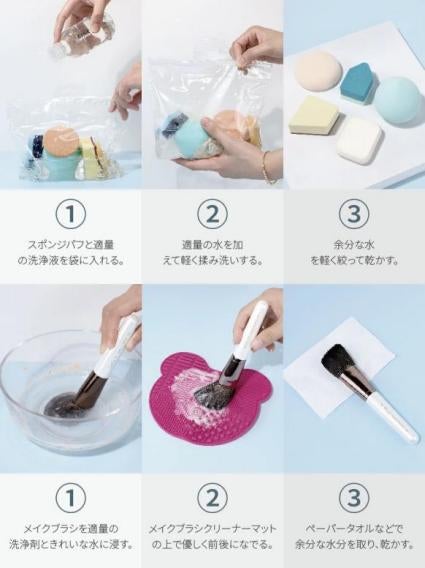 ①
スポンジパフと適量の洗浄液を袋に入れる。

②
適量の水を加えて軽く揉み洗いする。

③
余分な水を軽く絞って乾かす。

①
メイクブラシを適量の洗浄剤ときれいな水に浸す。

②
メイクブラシクリーナーマットの上で優しく前後になでる。

③
ペーパータオルなどで余分な水分を取り、乾かす。