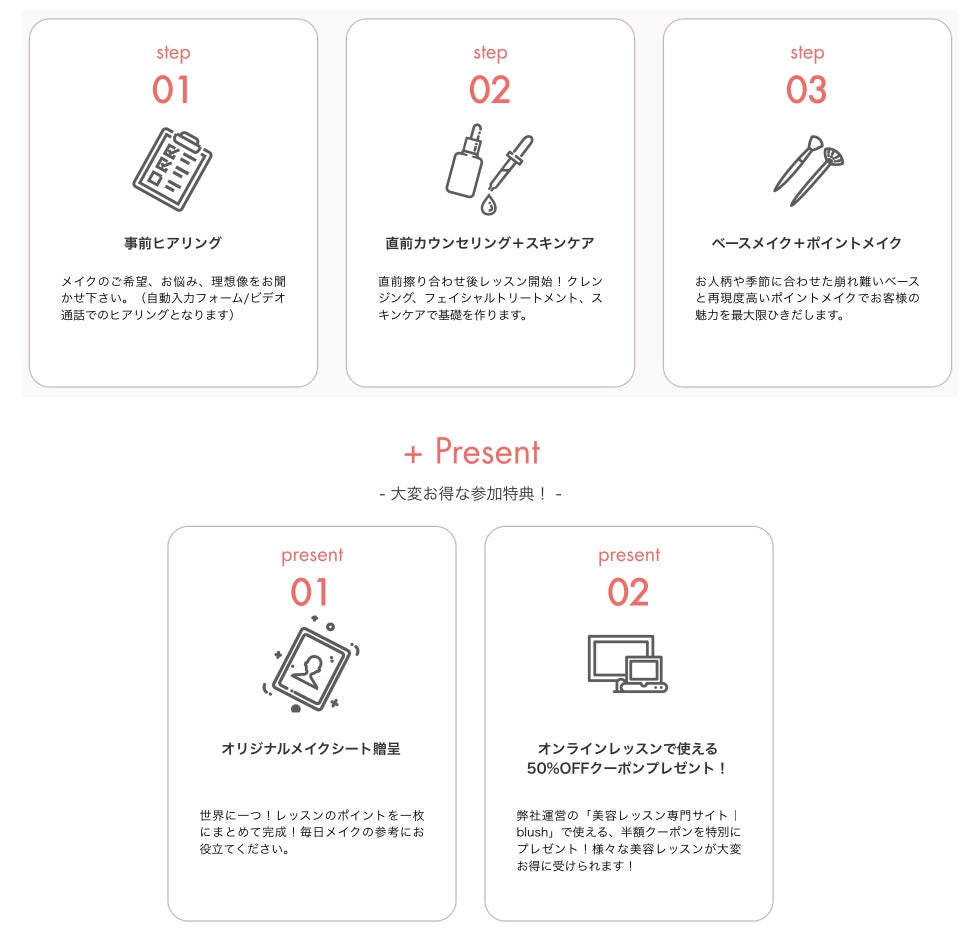 step
01

事前ヒアリング

メイクのご希望、お悩み、理想像をお聞かせ下さい。（自動入力フォーム/ビデオ通話でのヒアリングとなります）

step
02

直前カウンセリング＋スキンケア

直前擦り合わせ後レッスン開始！クレンジング、フェイシャルトリートメント、スキンケアで基礎を作ります。

step
03

ベースメイク＋ポイントメイク

お人柄や季節に合わせた崩れ難いベースと再現度高いポイントメイクでお客様の魅力を最大限ひきだします。

+ Present
- 大変お得な参加特典！ -

present
01

オリジナルメイクシート贈呈

世界に一つ！レッスンのポイントを一枚にまとめて完成！毎日メイクの参考にお役立てください。

present
02

オンラインレッスンで使える
50%OFFクーポンプレゼント！

弊社運営の「美容レッスン専門サイト｜blush」で使える、半額クーポンを特別にプレゼント！様々な美容レッスンが大変お得に受けられます！