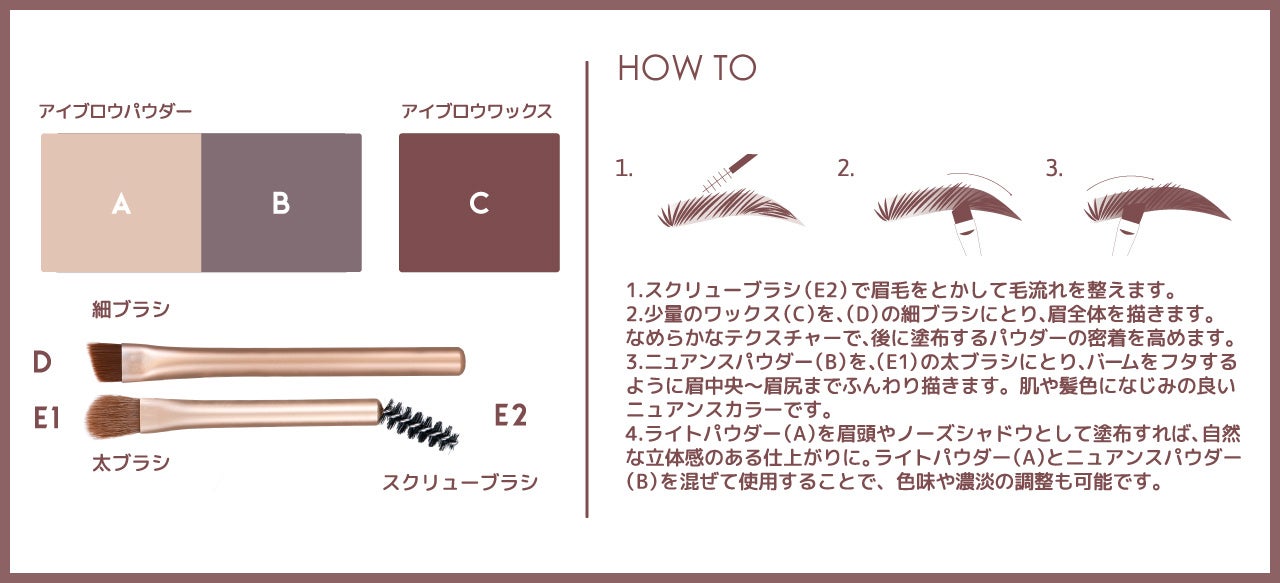 アイブロウパウダー

A

B

アイブロウワックス

C

細ブラシ

D

E1

太ブラシ

E2

スクリューブラシ

HOW TO

1.

2.

3.

1.スクリューブラシ（E2）で眉毛をとかして毛流れを整えます。
2.少量のワックス（C）を、（D）の細ブラシにとり、眉全体を描きます。なめらかなテクスチャーで、後に塗布するパウダーの密着を高めます。
3.ニュアンスパウダー（B）を、（E1）の太ブラシにとり、バームをフタするように眉中央〜眉尻までふんわり描きます。肌や髪色になじみの良いニュアンスカラーです。
4.ライトパウダー（A）を眉頭やノーズシャドウとして塗布すれば、自然な立体感のある仕上がりに。ライトパウダー（A）とニュアンスパウダー（B）を混ぜて使用することで、色味や濃淡の調整も可能です。